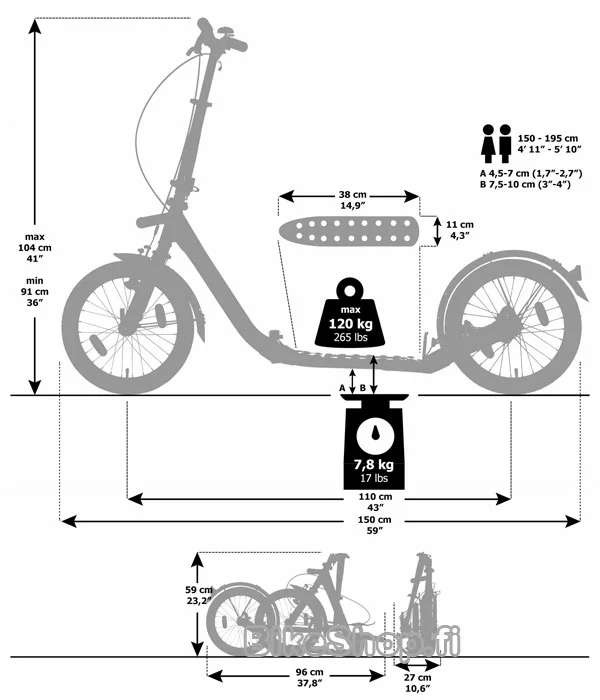 max
104 cm
41″

min
91 cm
36″

150 - 195 cm
4′ 11″ - 5′ 10″

A 4,5-7 cm (1,7″-2,7″)
B 7,5-10 cm (3″-4″)

38 cm
14,9″

11 cm
4,3″

max
120 kg
265 lbs

A B

7,8 kg
17 lbs

110 cm
43″

150 cm
59″

59 cm
23,2″

BikeShop.fi

96 cm
37,8″

27 cm
10,6″